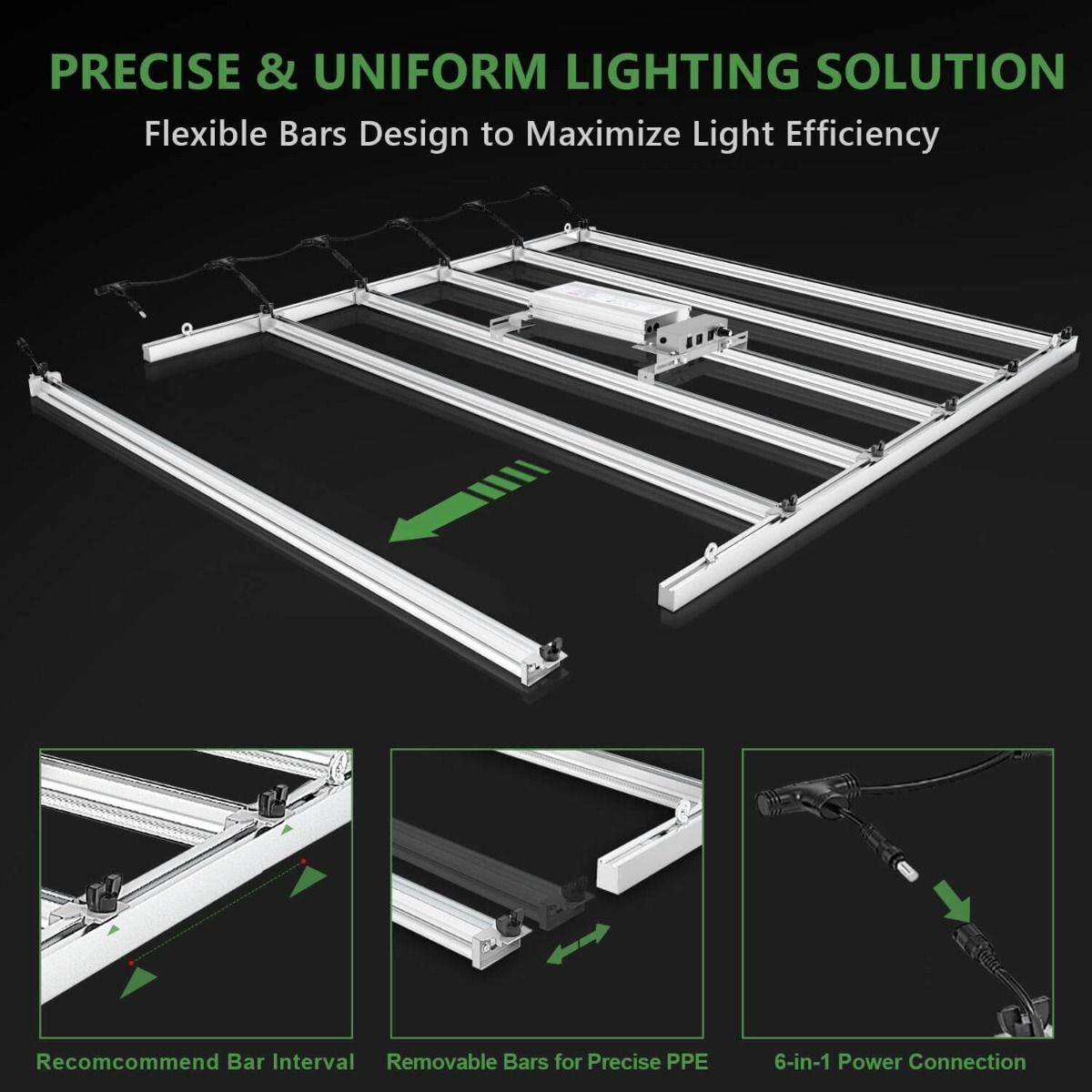 PRECISE & UNIFORM LIGHTING SOLUTION

Flexible Bars Design to Maximize Light Efficiency

Recomcommend Bar Interval

Removable Bars for Precise PPE

6-in-1 Power Connection